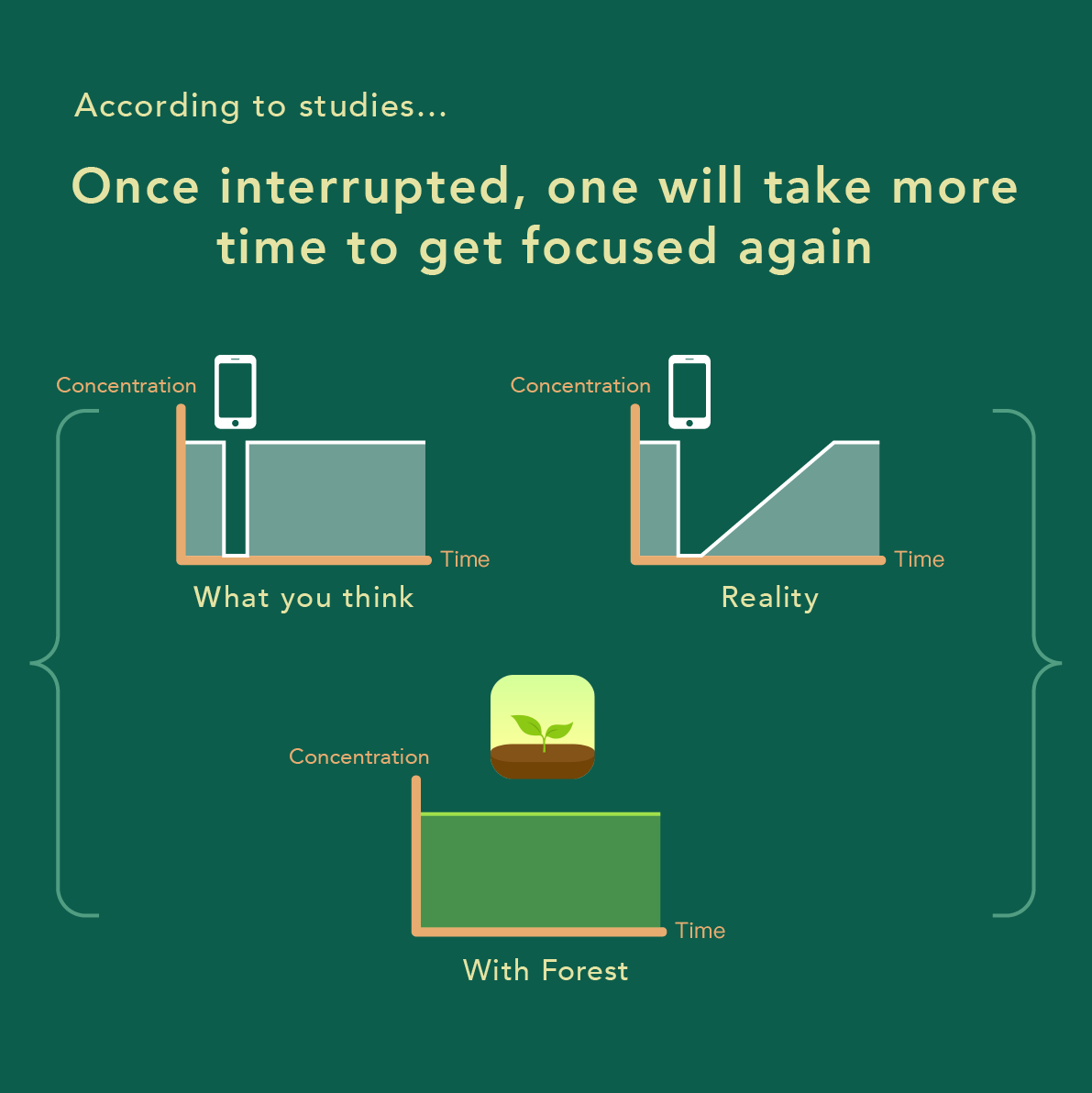 According to studies...

Once interrupted, one will take more time to get focused again

Concentration

Time

What you think

Concentration

Time

Reality

Concentration

Time

With Forest