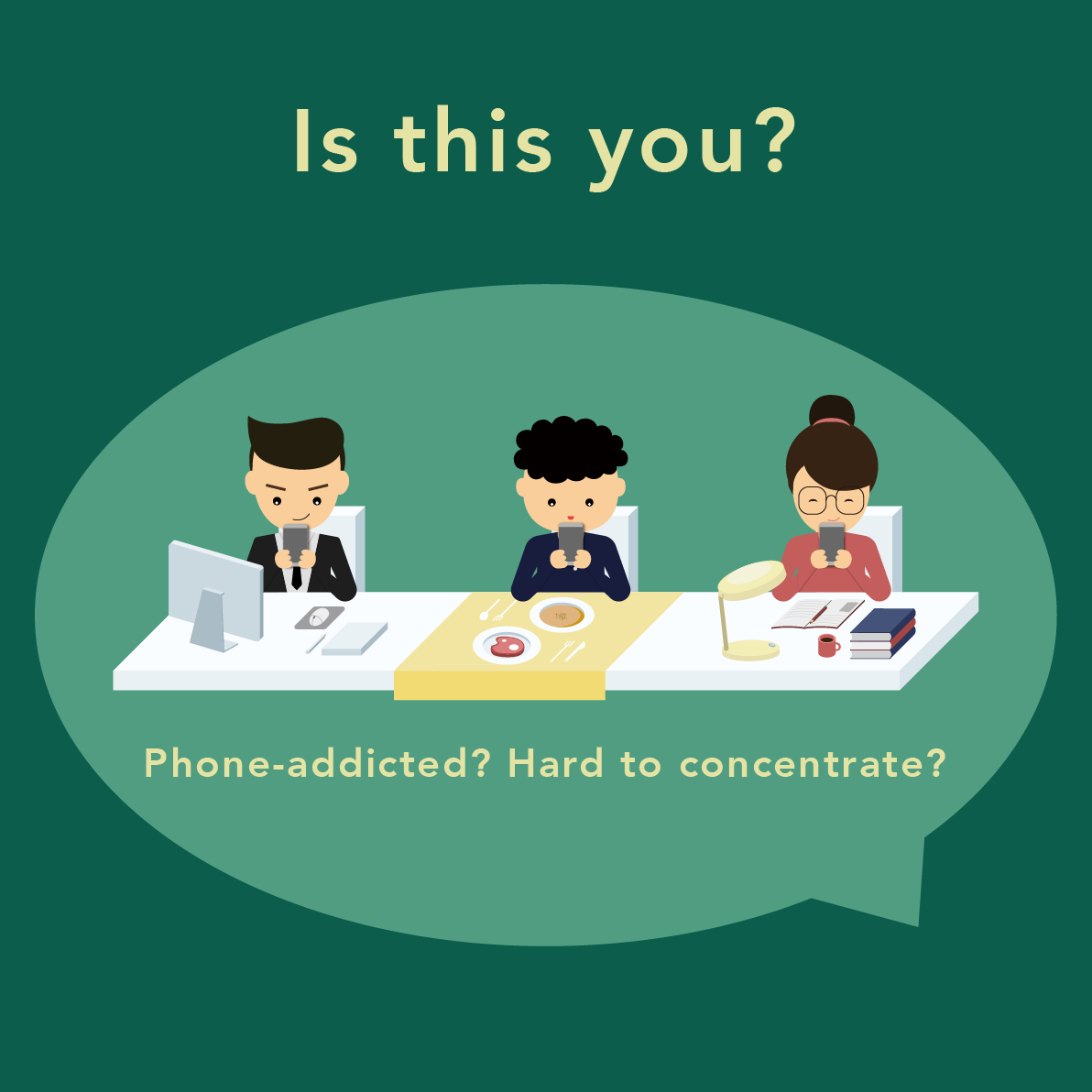 Is this you?

Phone-addicted? Hard to concentrate?